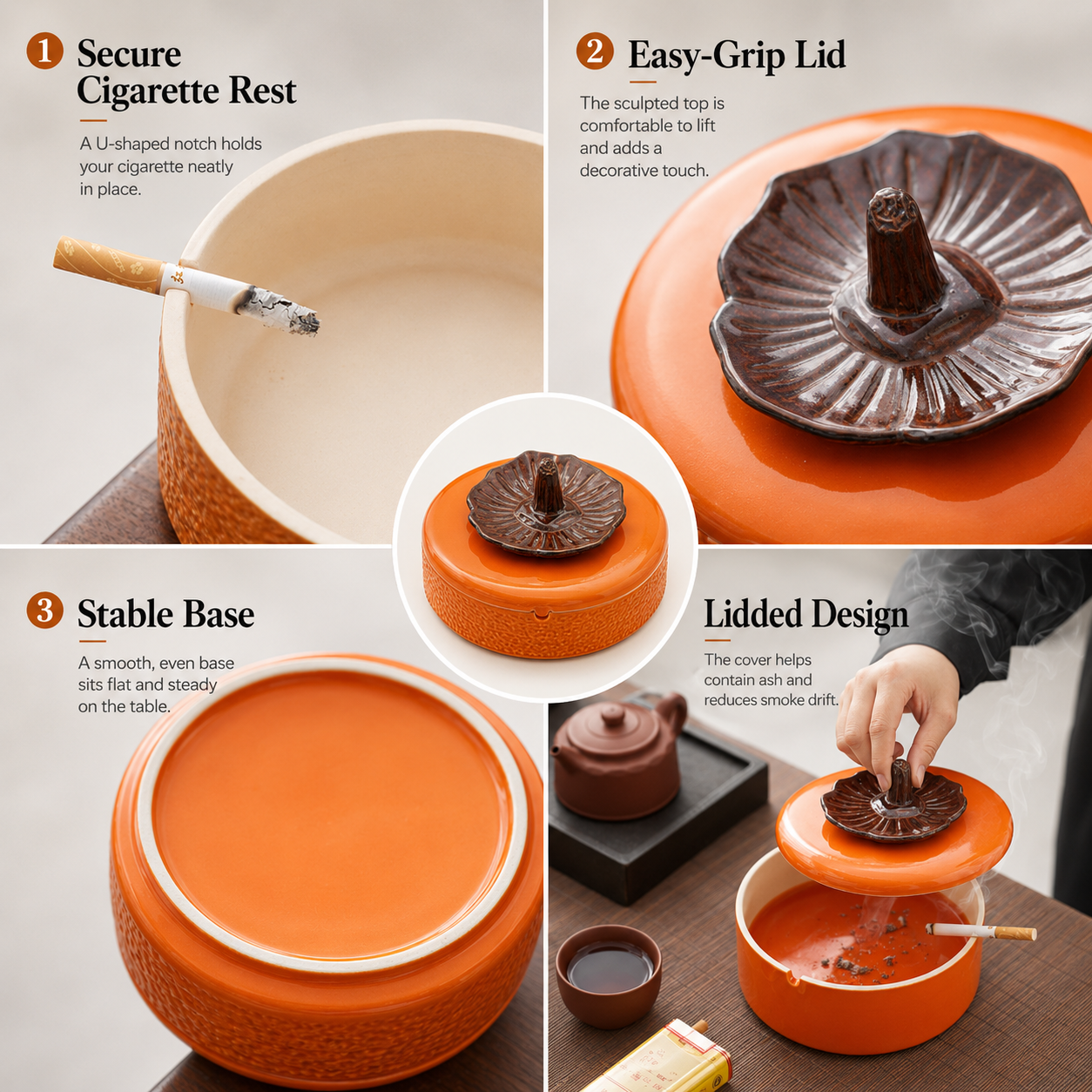 1 Secure Cigarette Rest

A U-shaped notch holds your cigarette neatly in place.

2 Easy-Grip Lid

The sculpted top is comfortable to lift and adds a decorative touch.

3 Stable Base

A smooth, even base sits flat and steady on the table.

Lidded Design

The cover helps contain ash and reduces smoke drift.